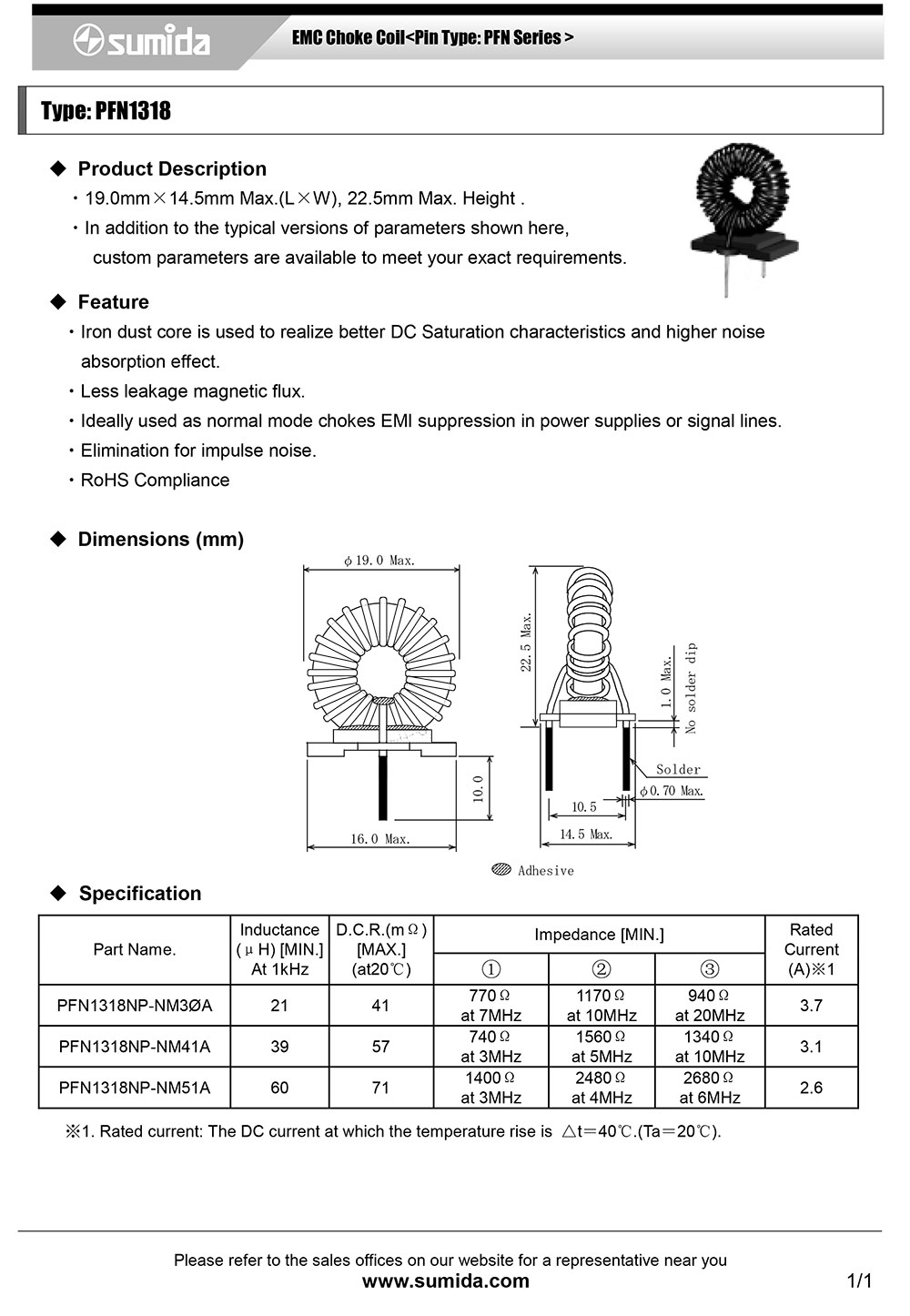 sumida

EMC Choke Coil<Pin Type: PFN Series >

Type: PFN1318

◆ Product Description

・19.0mm×14.5mm Max.(L×W), 22.5mm Max. Height .

・In addition to the typical versions of parameters shown here, custom parameters are available to meet your exact requirements.

◆ Feature

・Iron dust core is used to realize better DC Saturation characteristics and higher noise absorption effect.

・Less leakage magnetic flux.

・Ideally used as normal mode chokes EMI suppression in power supplies or signal lines.

・Elimination for impulse noise.

・RoHS Compliance

◆ Dimensions (mm)

φ19.0 Max.

10.0

16.0 Max.

22.5 Max.

1.0 Max.

No solder dip

Solder

φ0.70 Max.

10.5

14.5 Max.

Adhesive

◆ Specification

| Part Name. | Inductance (μH) [MIN.] At 1kHz | D.C.R.(mΩ) [MAX.] (at20℃) | Impedance [MIN.] ① | Impedance [MIN.] ② | Impedance [MIN.] ③ | Rated Current (A)※1 |
|---|---|---|---|---|---|---|
| PFN1318NP-NM3ØA | 21 | 41 | 770Ω at 7MHz | 1170Ω at 10MHz | 940Ω at 20MHz | 3.7 |
| PFN1318NP-NM41A | 39 | 57 | 740Ω at 3MHz | 1560Ω at 5MHz | 1340Ω at 10MHz | 3.1 |
| PFN1318NP-NM51A | 60 | 71 | 1400Ω at 3MHz | 2480Ω at 4MHz | 2680Ω at 6MHz | 2.6 |

※1. Rated current: The DC current at which the temperature rise is △t=40℃.(Ta=20℃).

Please refer to the sales offices on our website for a representative near you
www.sumida.com

1/1